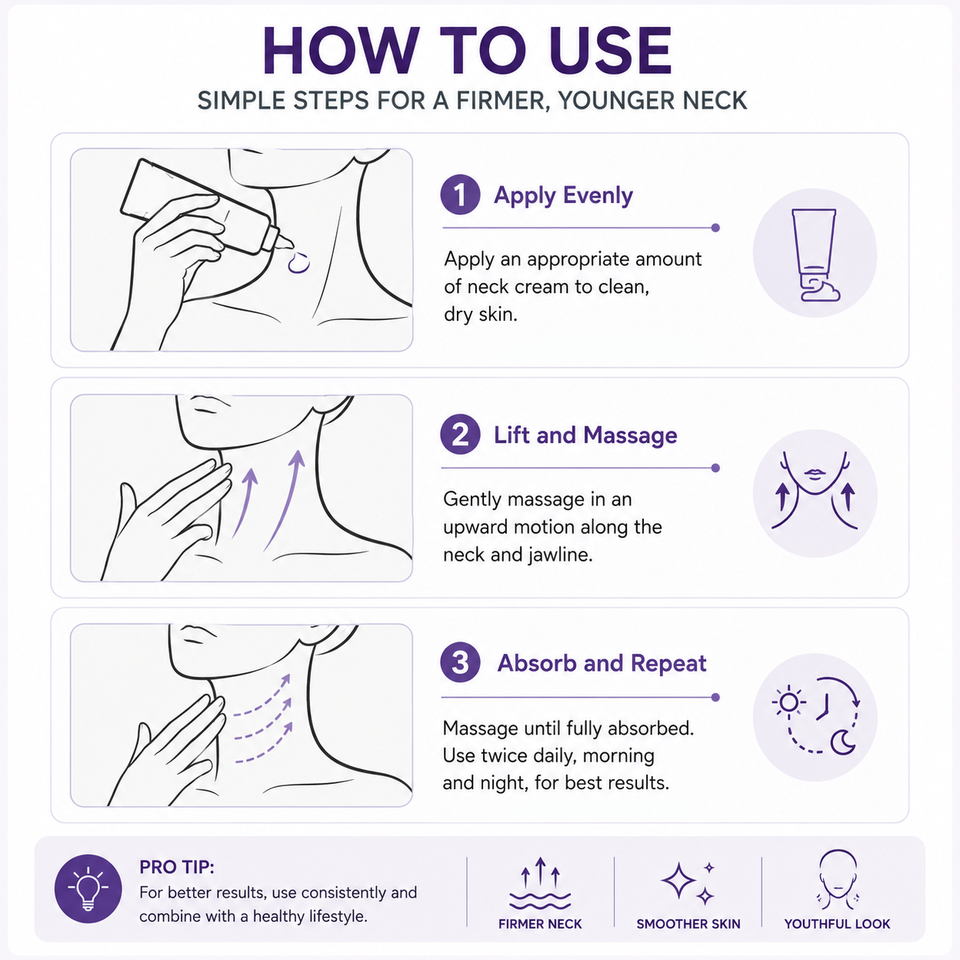 HOW TO USE

SIMPLE STEPS FOR A FIRMER, YOUNGER NECK

1 Apply Evenly

Apply an appropriate amount of neck cream to clean, dry skin.

2 Lift and Massage

Gently massage in an upward motion along the neck and jawline.

3 Absorb and Repeat

Massage until fully absorbed. Use twice daily, morning and night, for best results.

PRO TIP:
For better results, use consistently and combine with a healthy lifestyle.

FIRMER NECK

SMOOTHER SKIN

YOUTHFUL LOOK